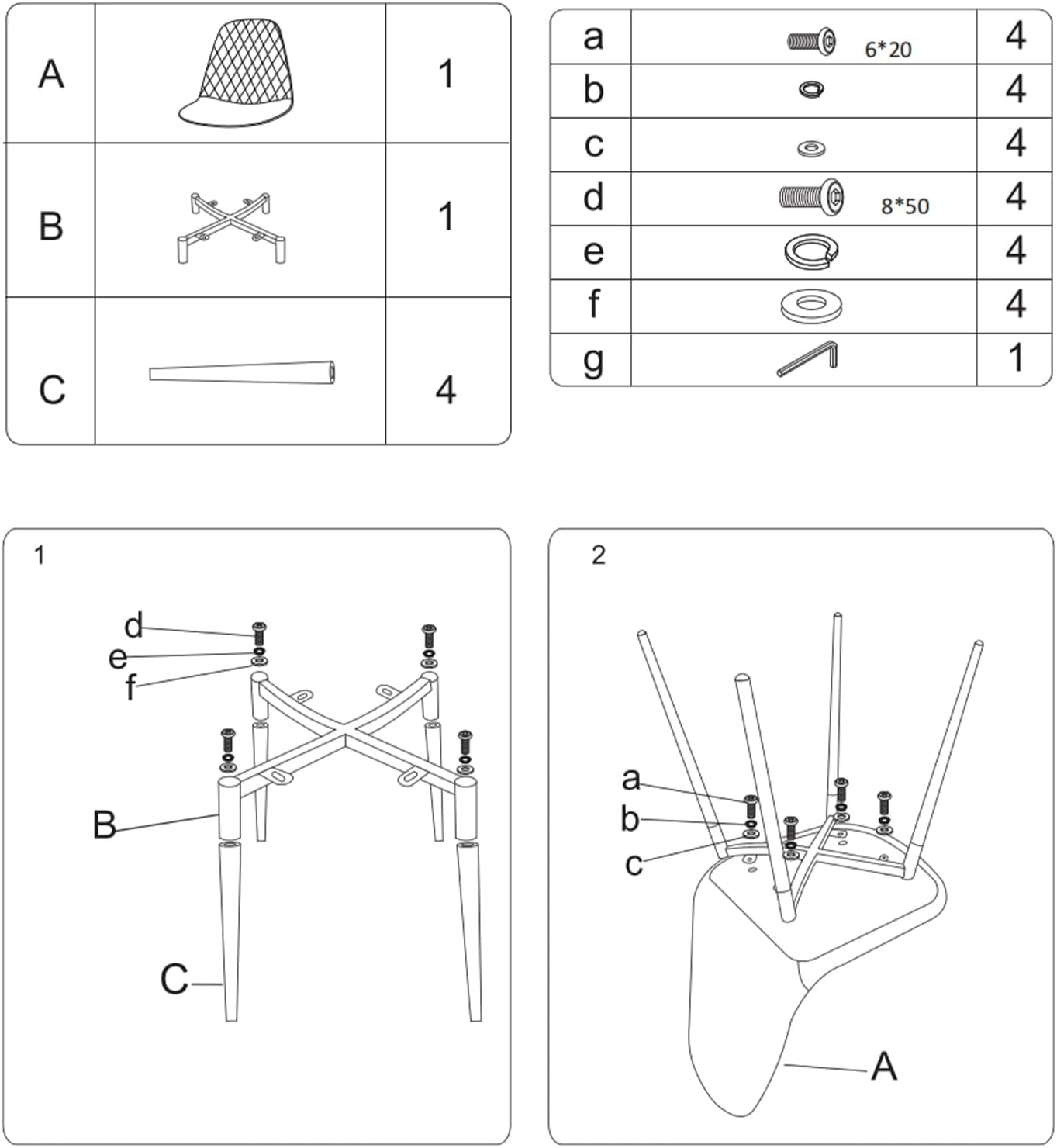 | A |  | 1 |
|---|---|---|
| B |  | 1 |
| C |  | 4 |

| a | 6*20 | 4 |
|---|---|---|
| b |  | 4 |
| c |  | 4 |
| d | 8*50 | 4 |
| e |  | 4 |
| f |  | 4 |
| g |  | 1 |

1

d
e
f
B
C

2

a
b
c
A